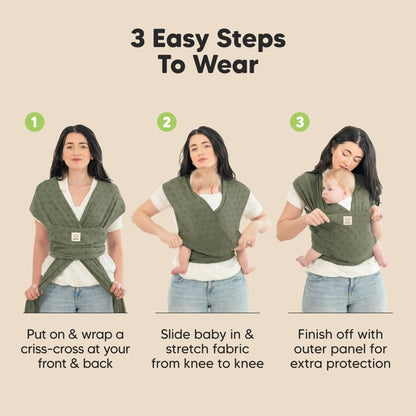 3 Easy Steps
To Wear

1

Put on & wrap a criss-cross at your front & back

2

Slide baby in & stretch fabric from knee to knee

3

Finish off with outer panel for extra protection