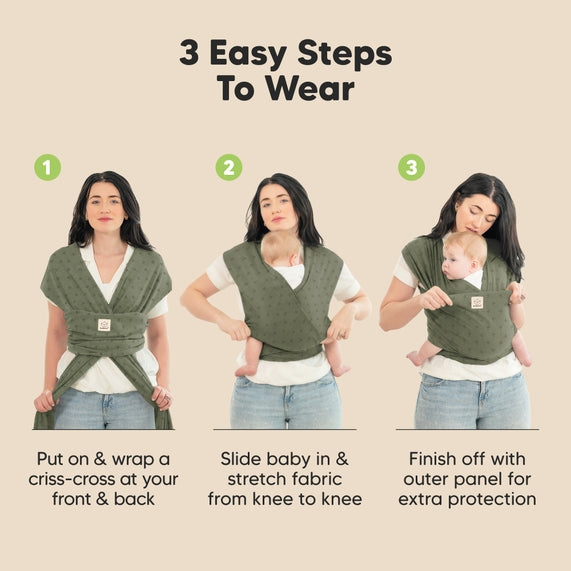 3 Easy Steps
To Wear

1

Put on & wrap a criss-cross at your front & back

2

Slide baby in & stretch fabric from knee to knee

3

Finish off with outer panel for extra protection